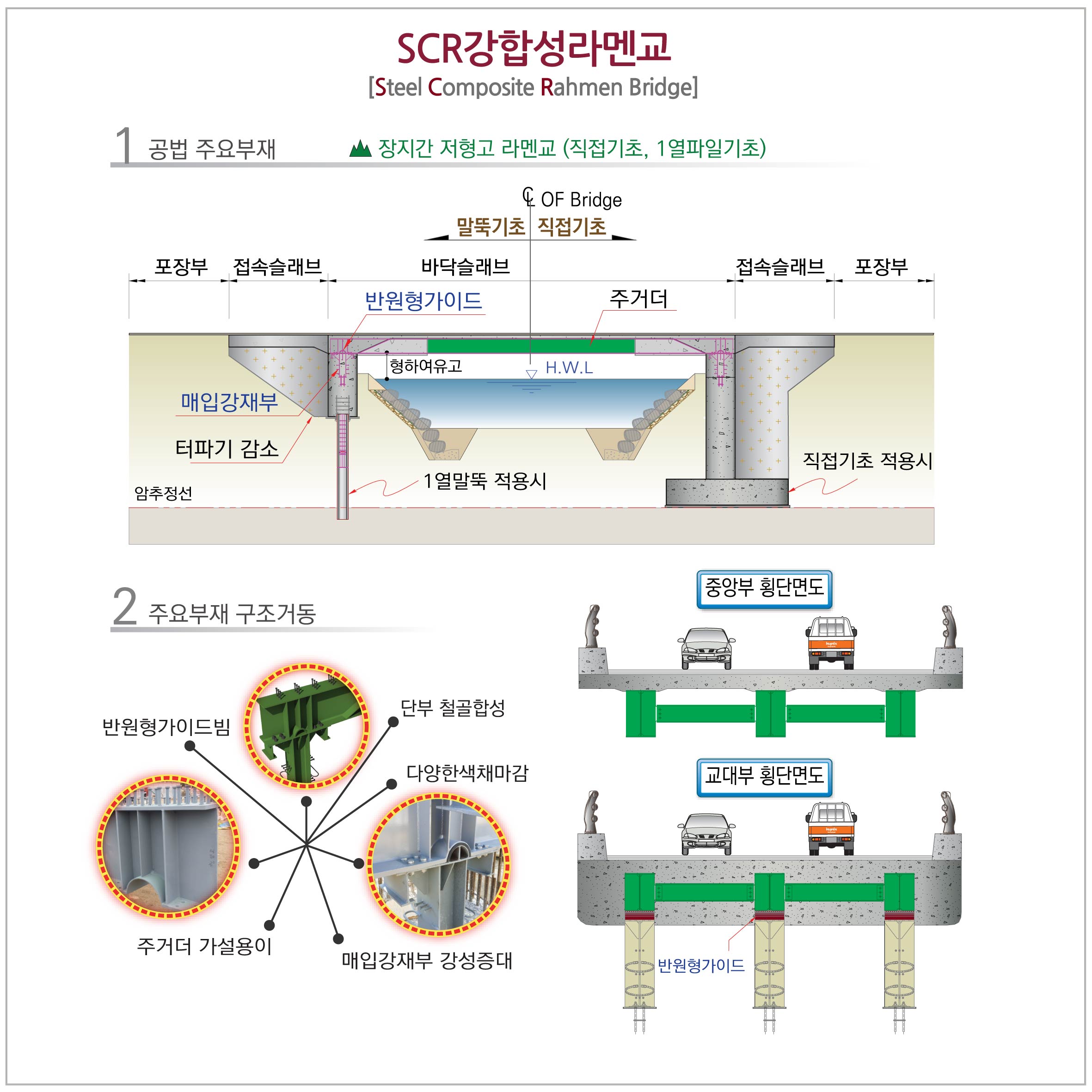 SCR강합성라멘교
[Steel Composite Rahmen Bridge]

1 공법 주요부재

장지간 저형고 라멘교 (직접기초, 1열파일기초)

℄ OF Bridge

말뚝기초 직접기초

포장부 접속슬래브 바닥슬래브 접속슬래브 포장부

반원형가이드

주거더

형하여유고

H.W.L

매입강재부

터파기 감소

1열말뚝 적용시

직접기초 적용시

암추정선

2 주요부재 구조거동

반원형가이드빔

단부 철골합성

다양한색채마감

주거더 가설용이

매입강재부 강성증대

중앙부 횡단면도

교대부 횡단면도

반원형가이드